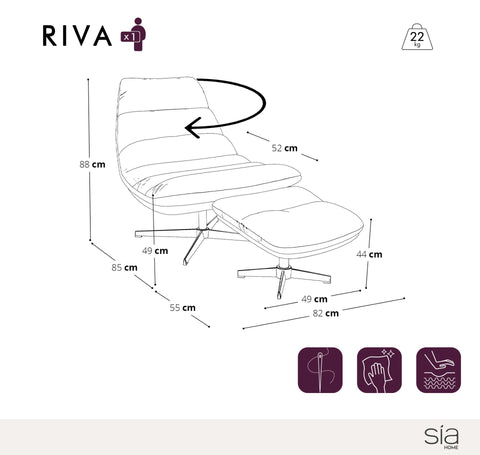 RIVA
x1

22
kg

52 cm
88 cm
49 cm
85 cm
55 cm
44 cm
49 cm
82 cm

sía
HOME